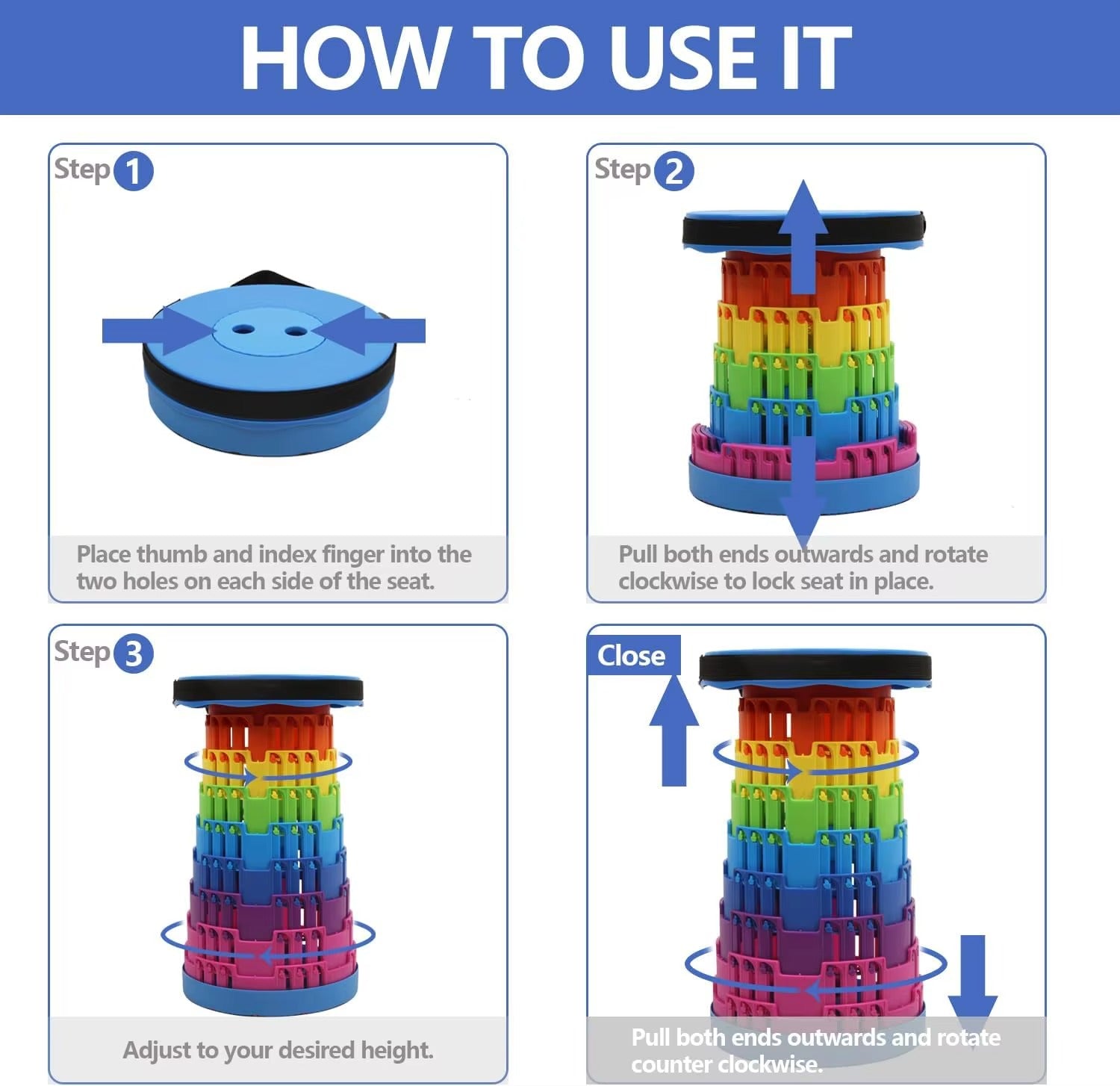 HOW TO USE IT

Step 1

Place thumb and index finger into the two holes on each side of the seat.

Step 2

Pull both ends outwards and rotate clockwise to lock seat in place.

Step 3

Adjust to your desired height.

Close

Pull both ends outwards and rotate counter clockwise.