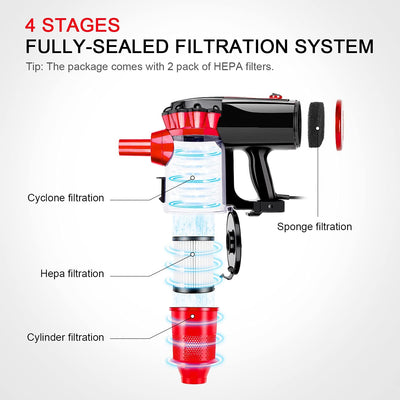 4 STAGES
FULLY-SEALED FILTRATION SYSTEM
Tip: The package comes with 2 pack of HEPA filters.

Cyclone filtration

Sponge filtration

Hepa filtration

Cylinder filtration