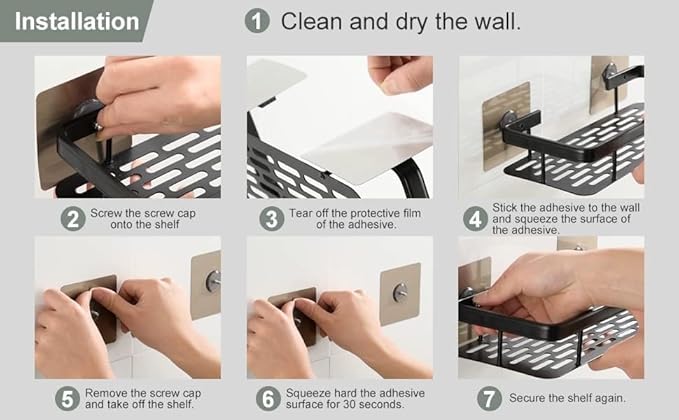 Installation

1 Clean and dry the wall.

2 Screw the screw cap onto the shelf

3 Tear off the protective film of the adhesive.

4 Stick the adhesive to the wall and squeeze the surface of the adhesive.

5 Remove the screw cap and take off the shelf.

6 Squeeze hard the adhesive surface for 30 seconds.

7 Secure the shelf again.