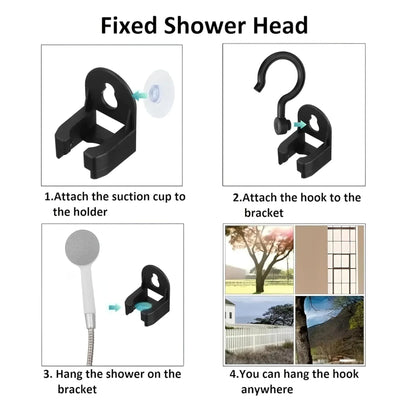 Fixed Shower Head

1.Attach the suction cup to the holder

2.Attach the hook to the bracket

3. Hang the shower on the bracket

4.You can hang the hook anywhere